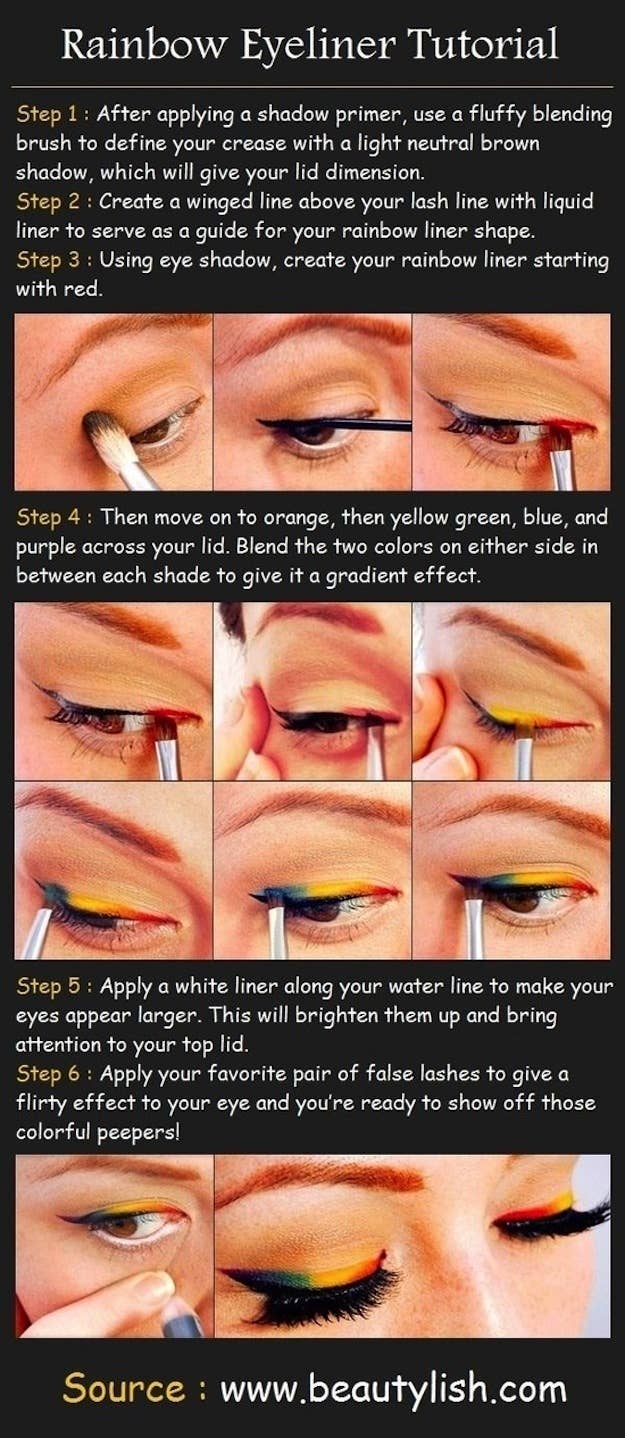 Rainbow Eyeliner Tutorial

Step 1 : After applying a shadow primer, use a fluffy blending brush to define your crease with a light neutral brown shadow, which will give your lid dimension.
Step 2 : Create a winged line above your lash line with liquid liner to serve as a guide for your rainbow liner shape.
Step 3 : Using eye shadow, create your rainbow liner starting with red.

Step 4 : Then move on to orange, then yellow green, blue, and purple across your lid. Blend the two colors on either side in between each shade to give it a gradient effect.

Step 5 : Apply a white liner along your water line to make your eyes appear larger. This will brighten them up and bring attention to your top lid.
Step 6 : Apply your favorite pair of false lashes to give a flirty effect to your eye and you're ready to show off those colorful peepers!

Source : www.beautylish.com