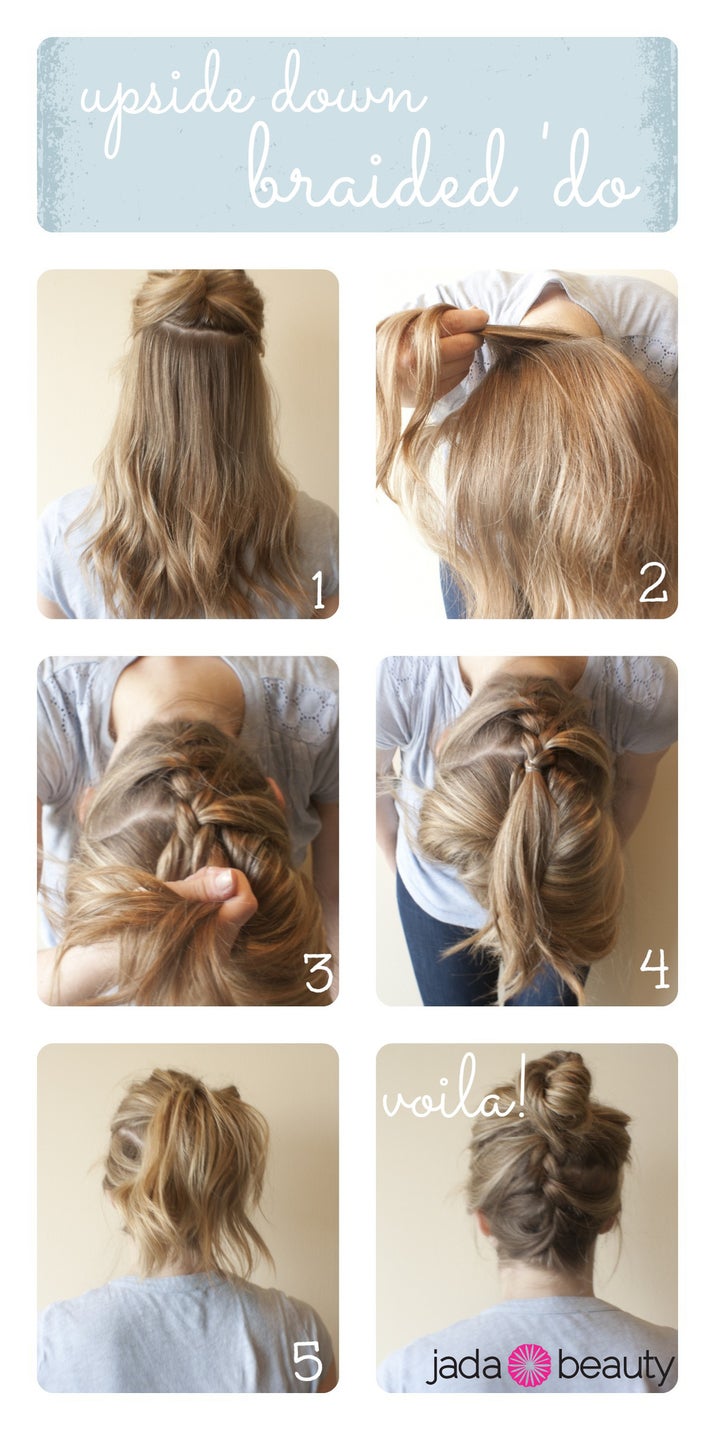 upside down
braided 'do

1

2

3

4

5

voila!

jada beauty