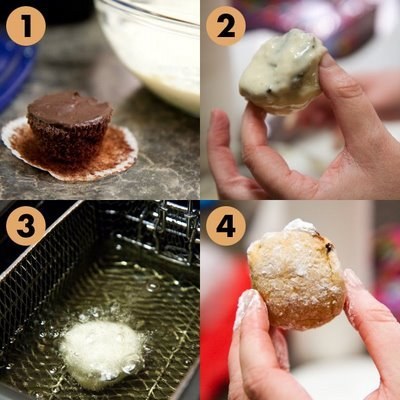 1
2
3
4