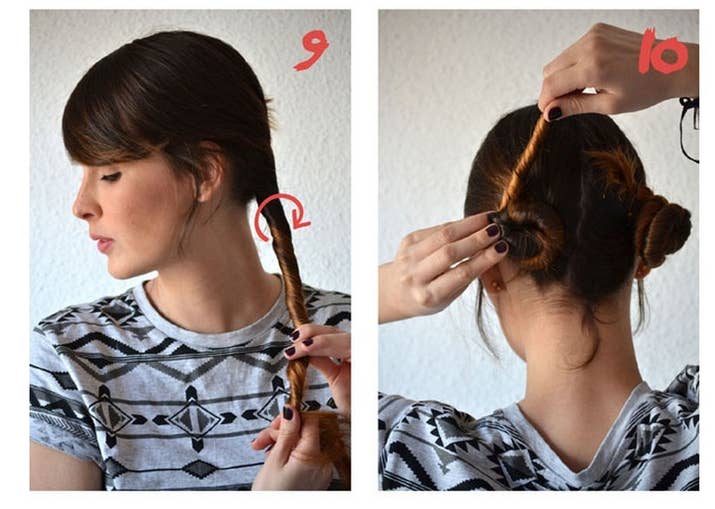 9

10