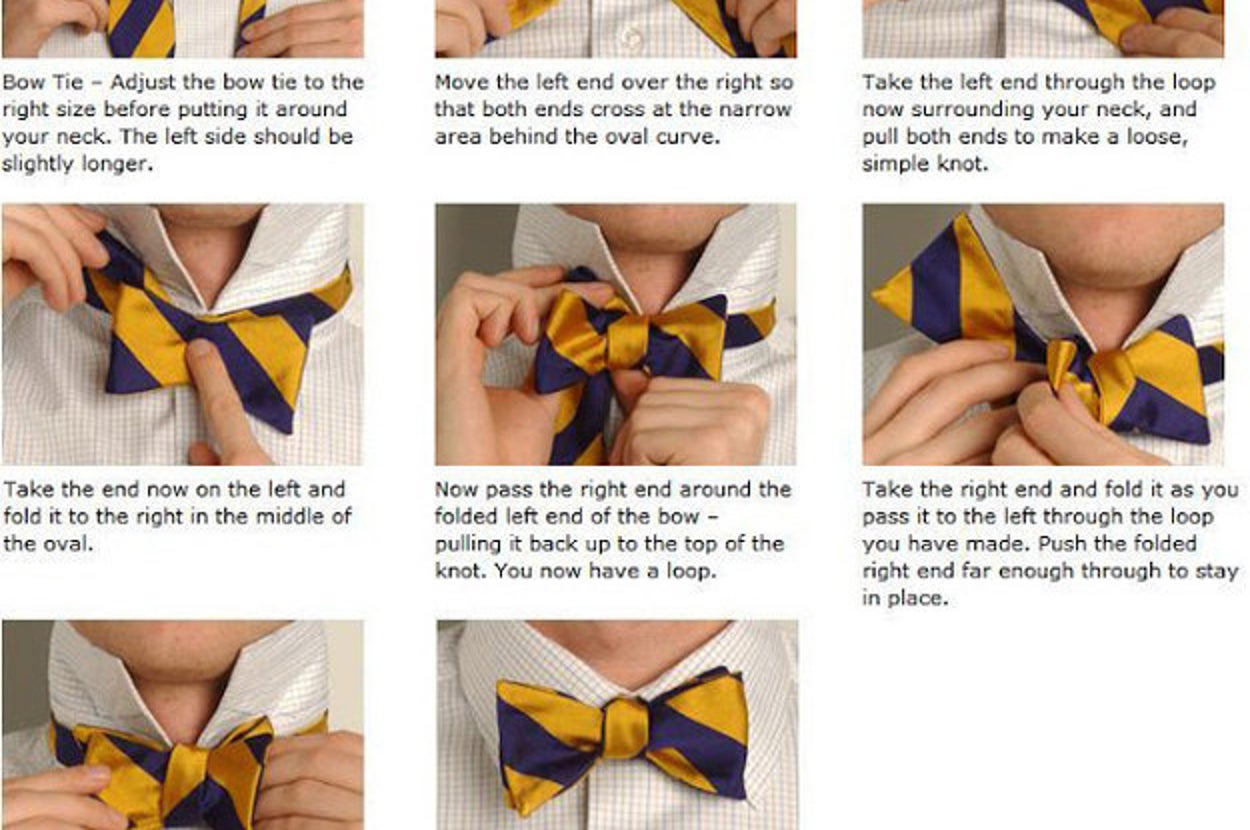 Bow Tie – Adjust the bow tie to the right size before putting it around your neck. The left side should be slightly longer.

Move the left end over the right so that both ends cross at the narrow area behind the oval curve.

Take the left end through the loop now surrounding your neck, and pull both ends to make a loose, simple knot.

Take the end now on the left and fold it to the right in the middle of the oval.

Now pass the right end around the folded left end of the bow – pulling it back up to the top of the knot. You now have a loop.

Take the right end and fold it as you pass it to the left through the loop you have made. Push the folded right end far enough through to stay in place.