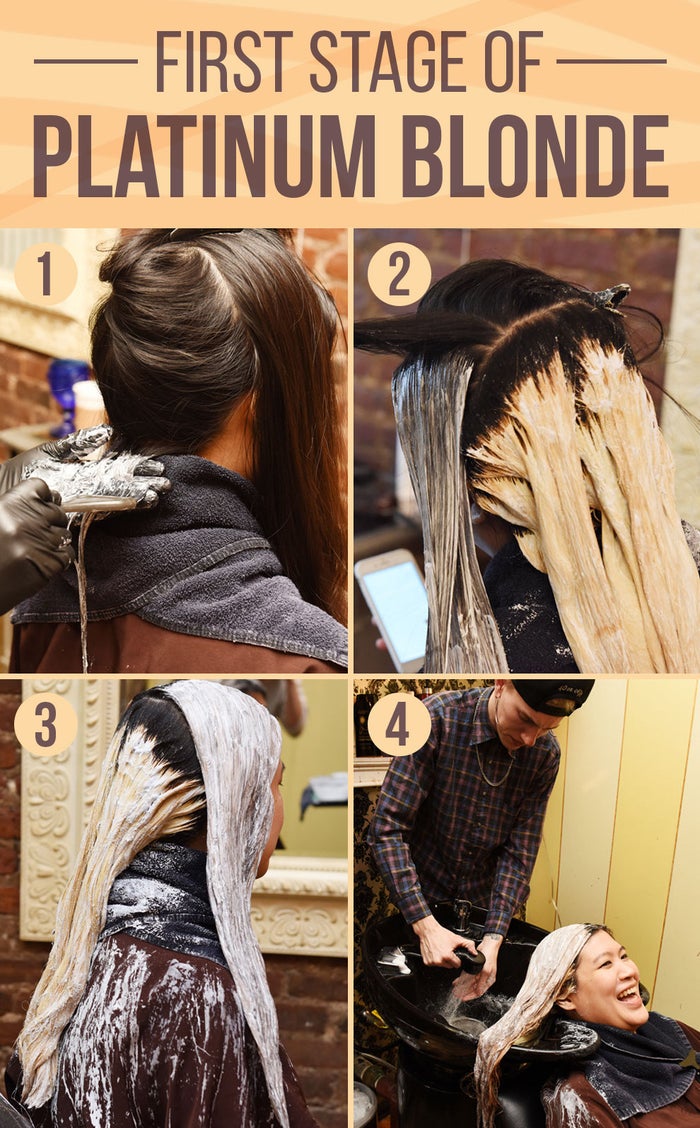 FIRST STAGE OF
PLATINUM BLONDE

1

2

3

4