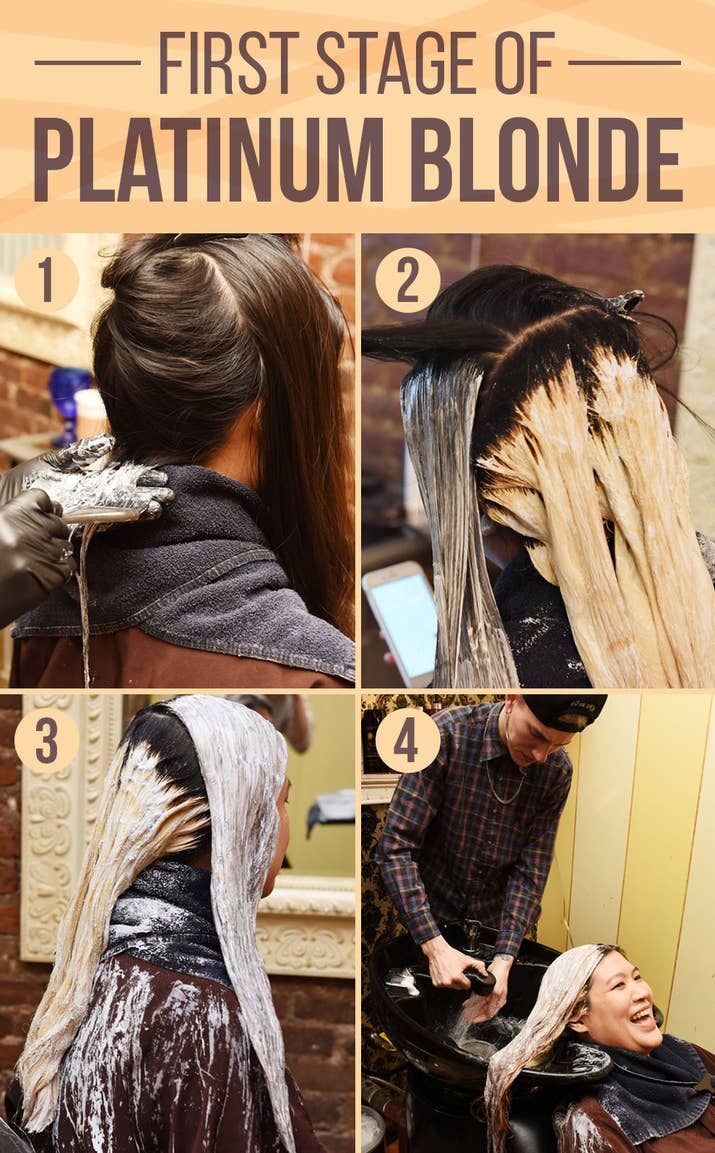 FIRST STAGE OF
PLATINUM BLONDE

1

2

3

4