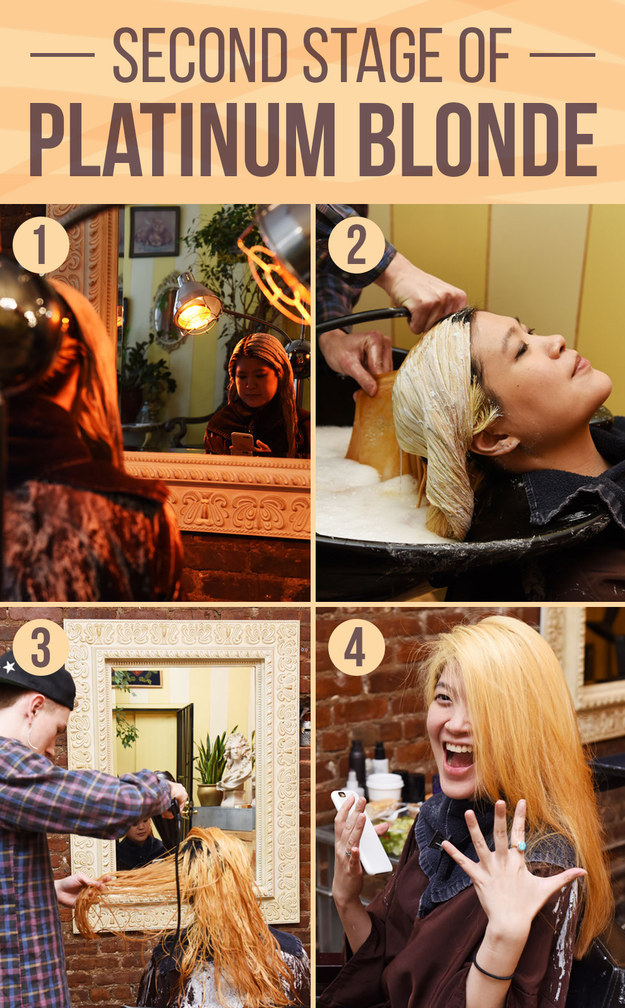 SECOND STAGE OF
PLATINUM BLONDE

1

2

3

4