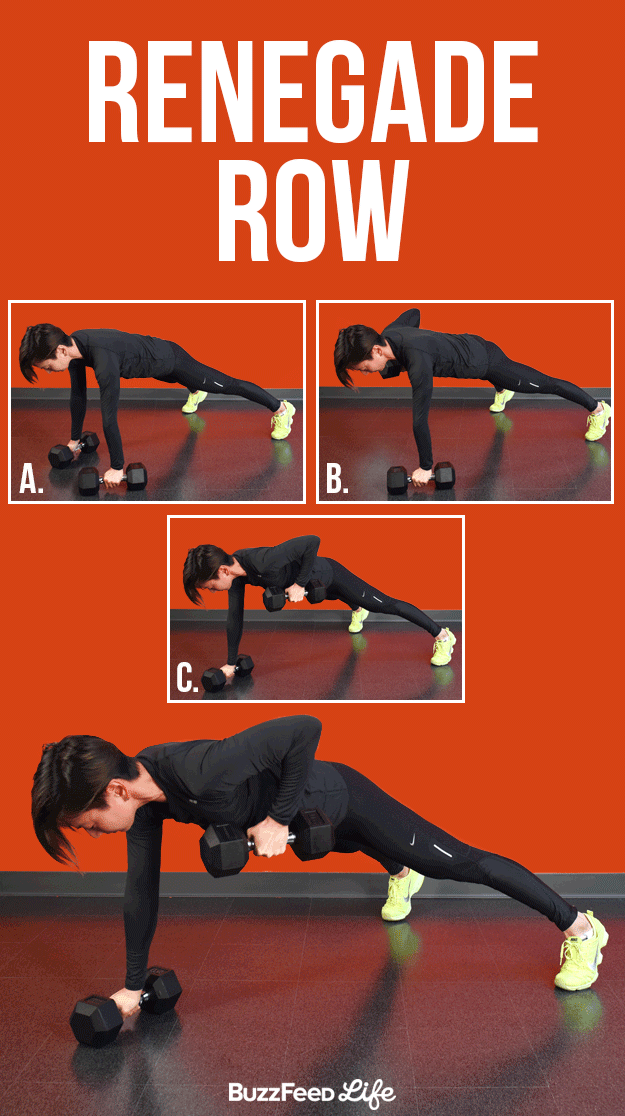 RENEGADE ROW

A.

B.

C.

BuzzFeed Life