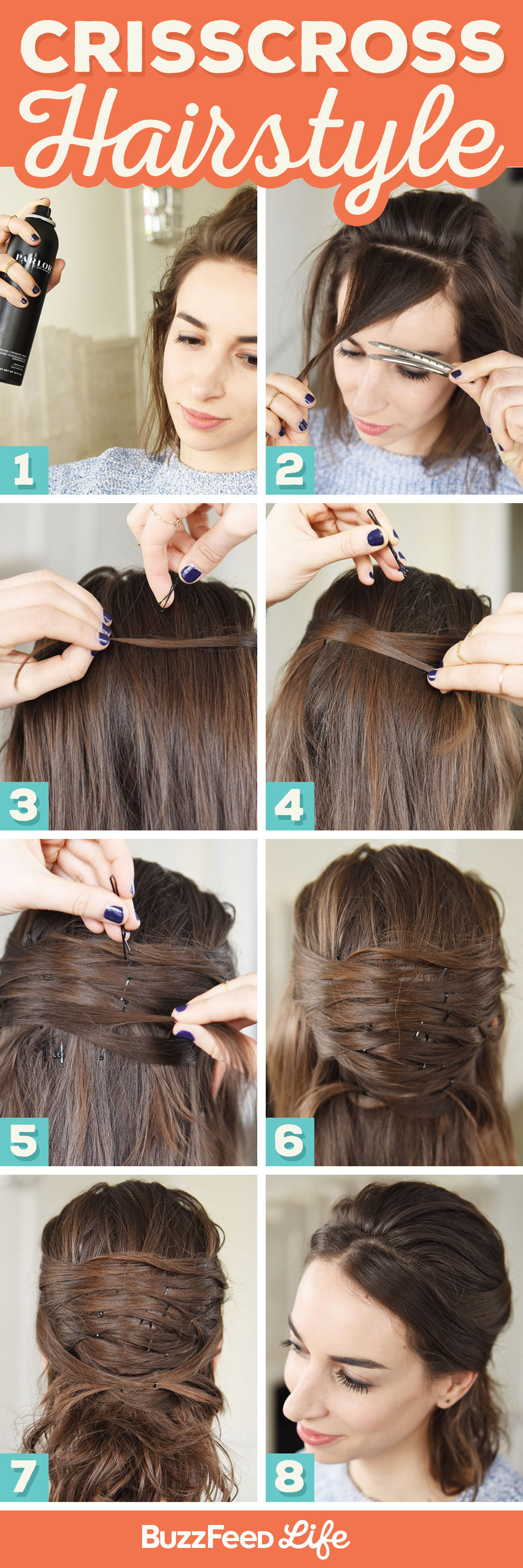 CRISSCROSS
Hairstyle

PARLOR

1

2

3

4

5

6

7

8

BuzzFeed Life