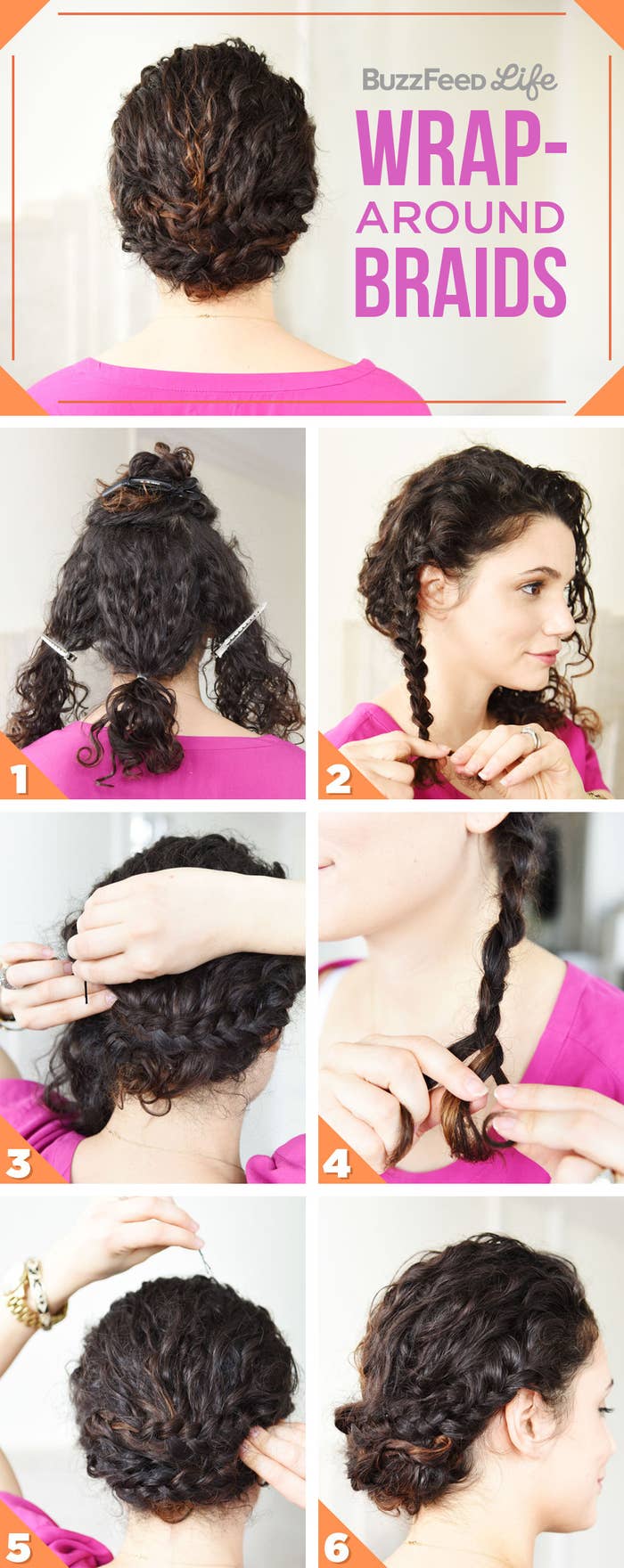 BuzzFeed Life

WRAP-AROUND BRAIDS

1

2

3

4

5

6