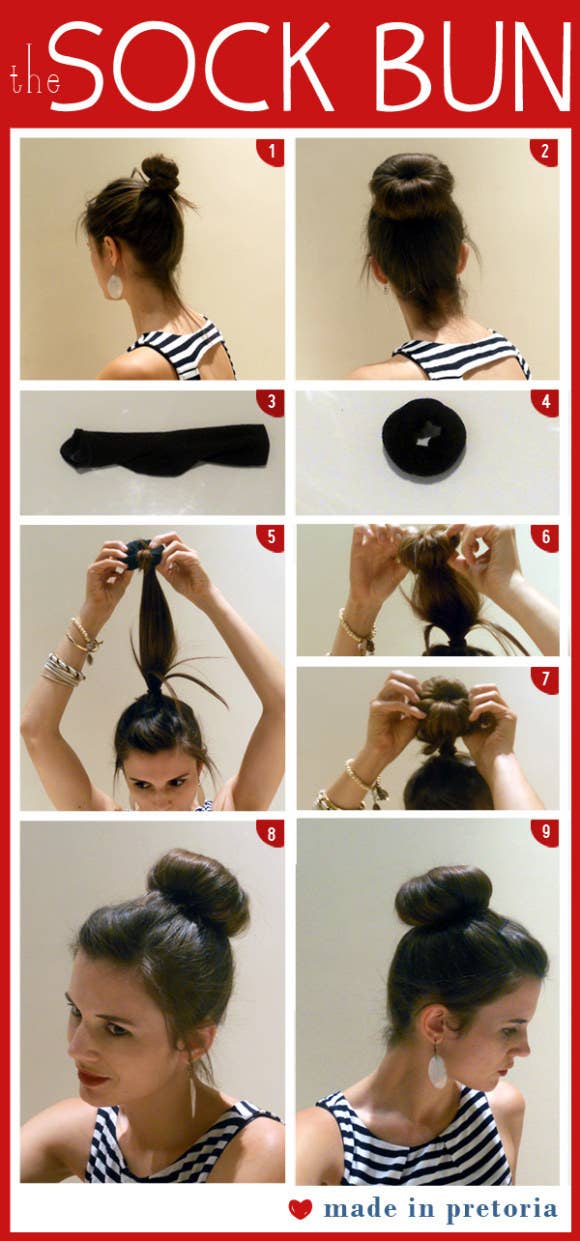 the SOCK BUN

1

2

3

4

5

6

7

8

9

made in pretoria