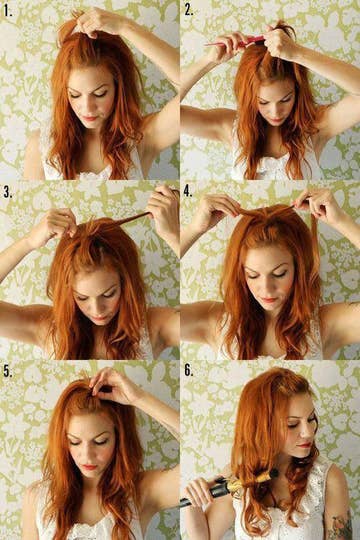 1.

2.

3.

4.

5.

6.