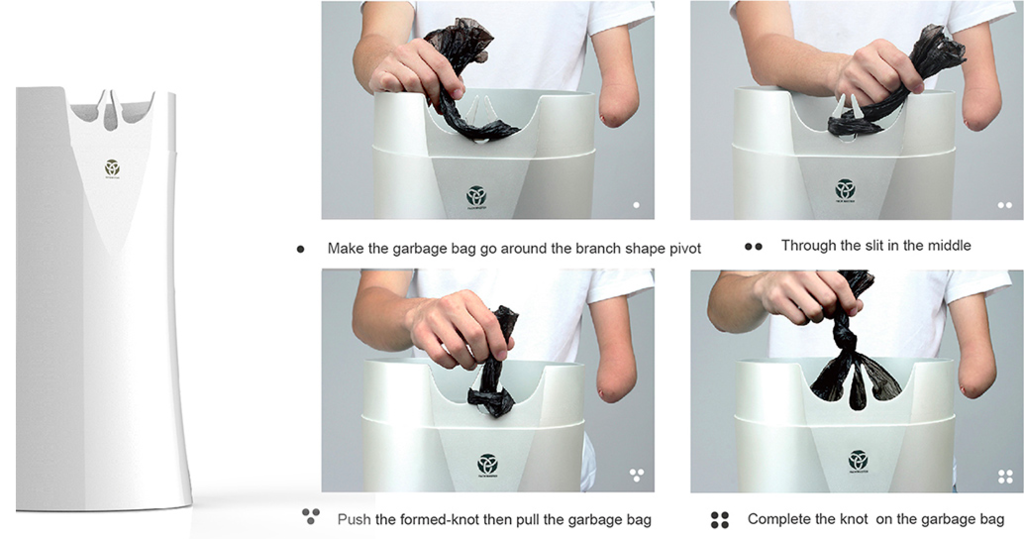 Make the garbage bag go around the branch shape pivot

Through the slit in the middle

Push the formed-knot then pull the garbage bag

Complete the knot on the garbage bag