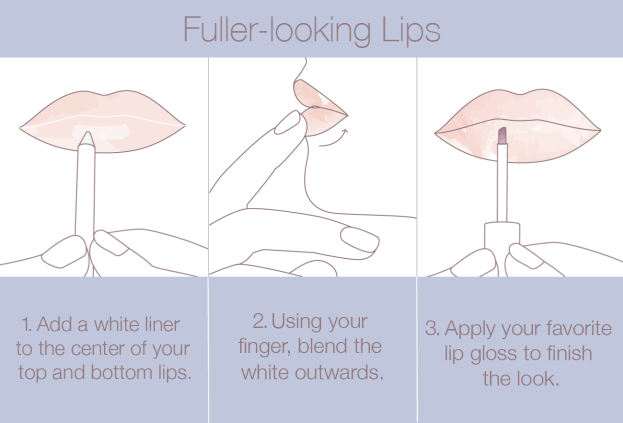 Fuller-looking Lips

1. Add a white liner to the center of your top and bottom lips.

2. Using your finger, blend the white outwards.

3. Apply your favorite lip gloss to finish the look.