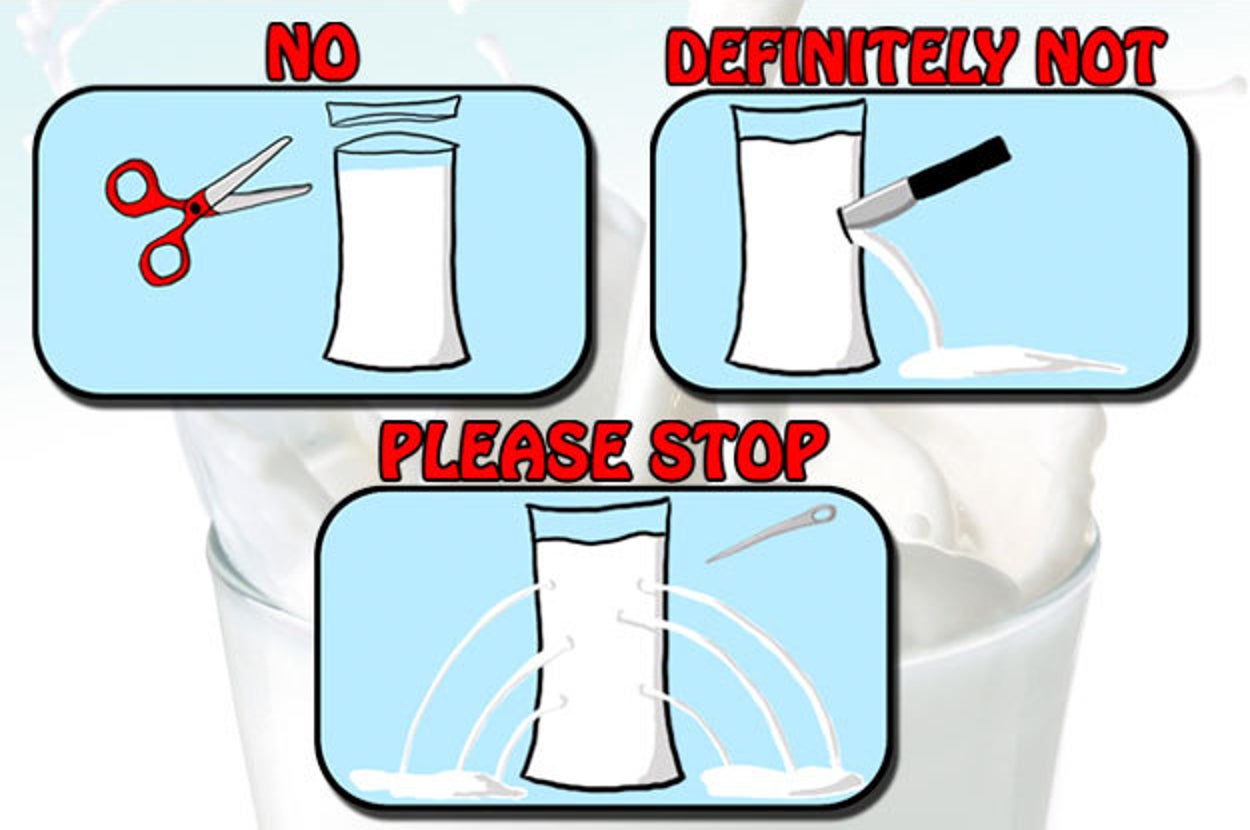 NO

DEFINITELY NOT

PLEASE STOP