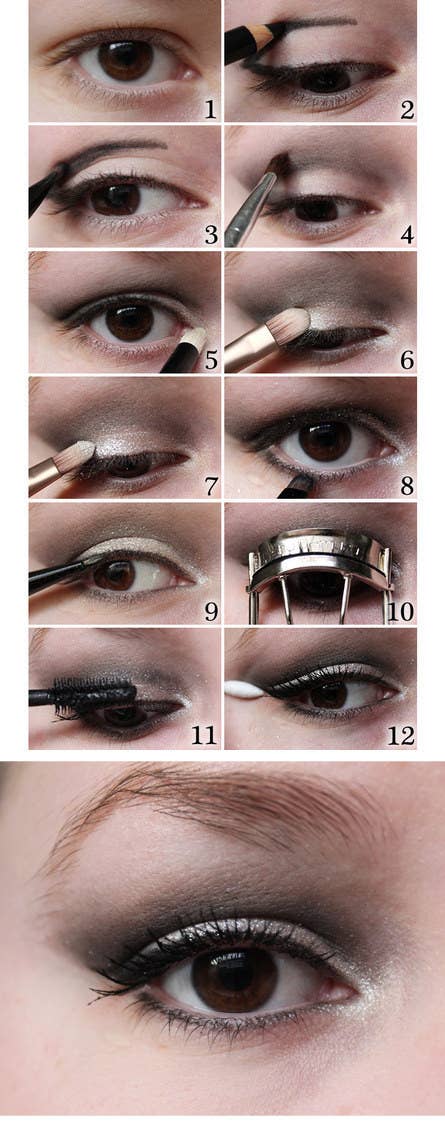 1
2
3
4
5
6
7
8
9
10
11
12