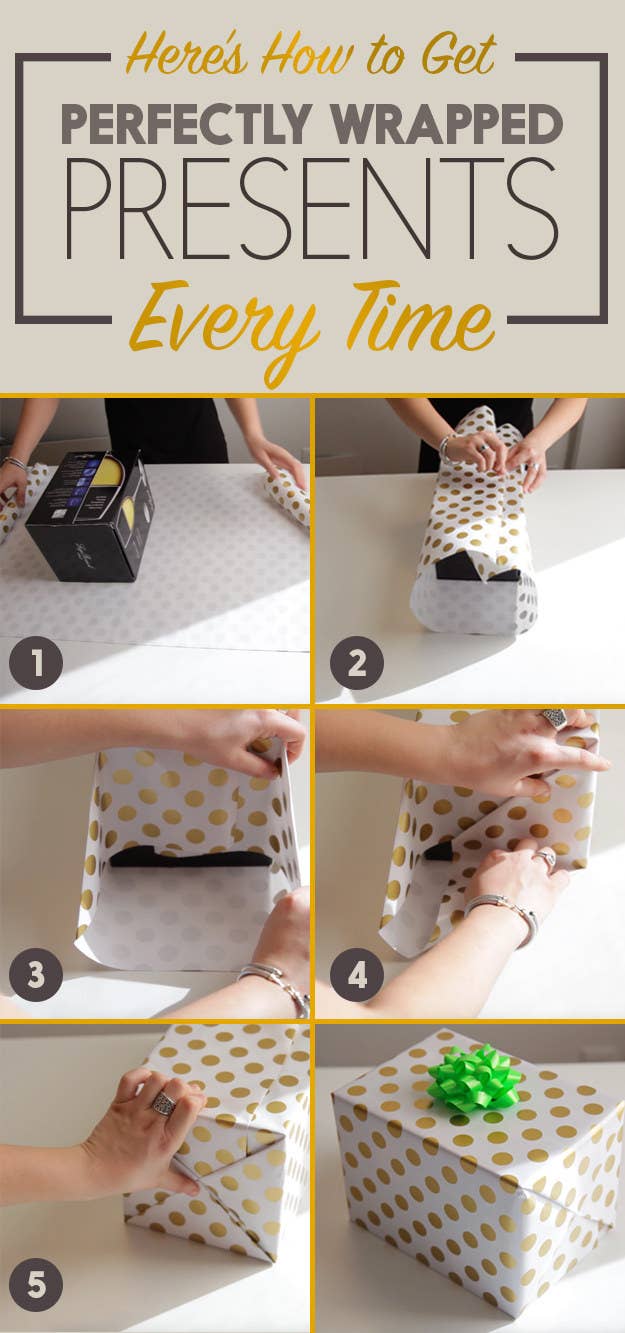 Here's How to Get
PERFECTLY WRAPPED
PRESENTS
Every Time

1

2

3

4

5