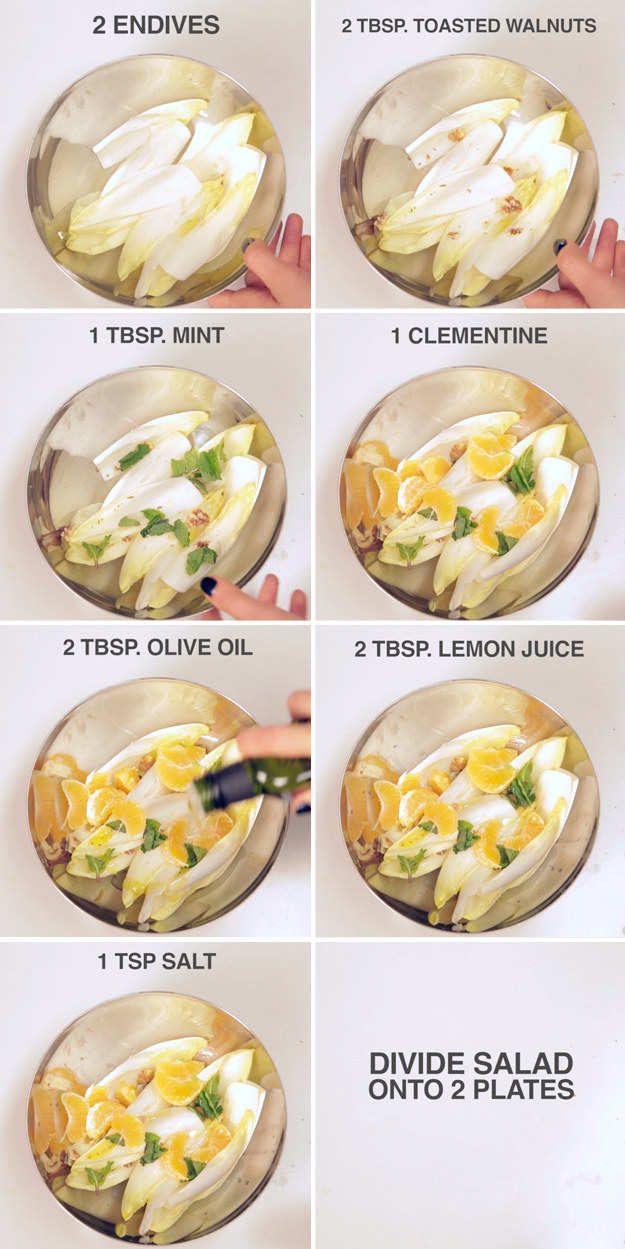 2 ENDIVES

2 TBSP. TOASTED WALNUTS

1 TBSP. MINT

1 CLEMENTINE

2 TBSP. OLIVE OIL

2 TBSP. LEMON JUICE

1 TSP SALT

DIVIDE SALAD ONTO 2 PLATES