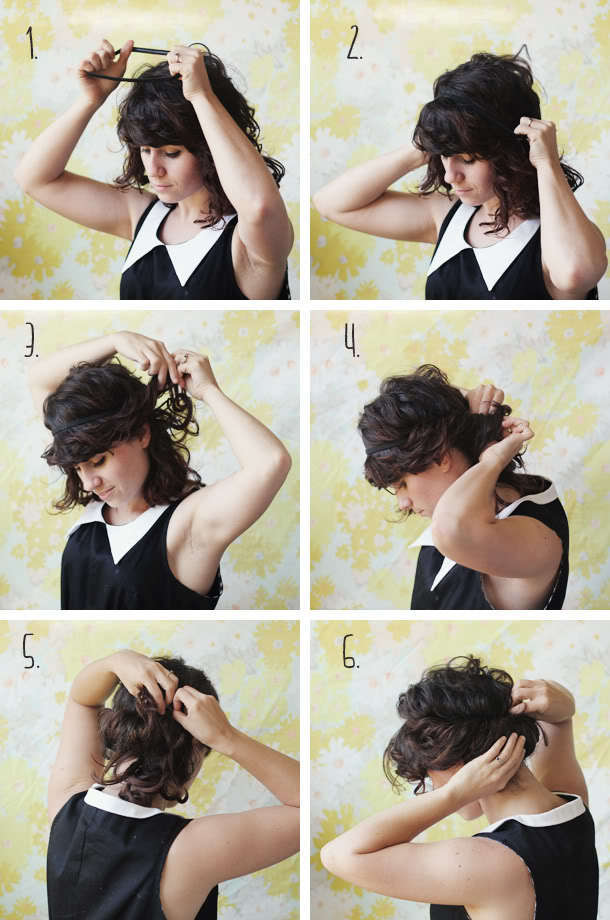 1.

2.

3.

4.

5.

6.