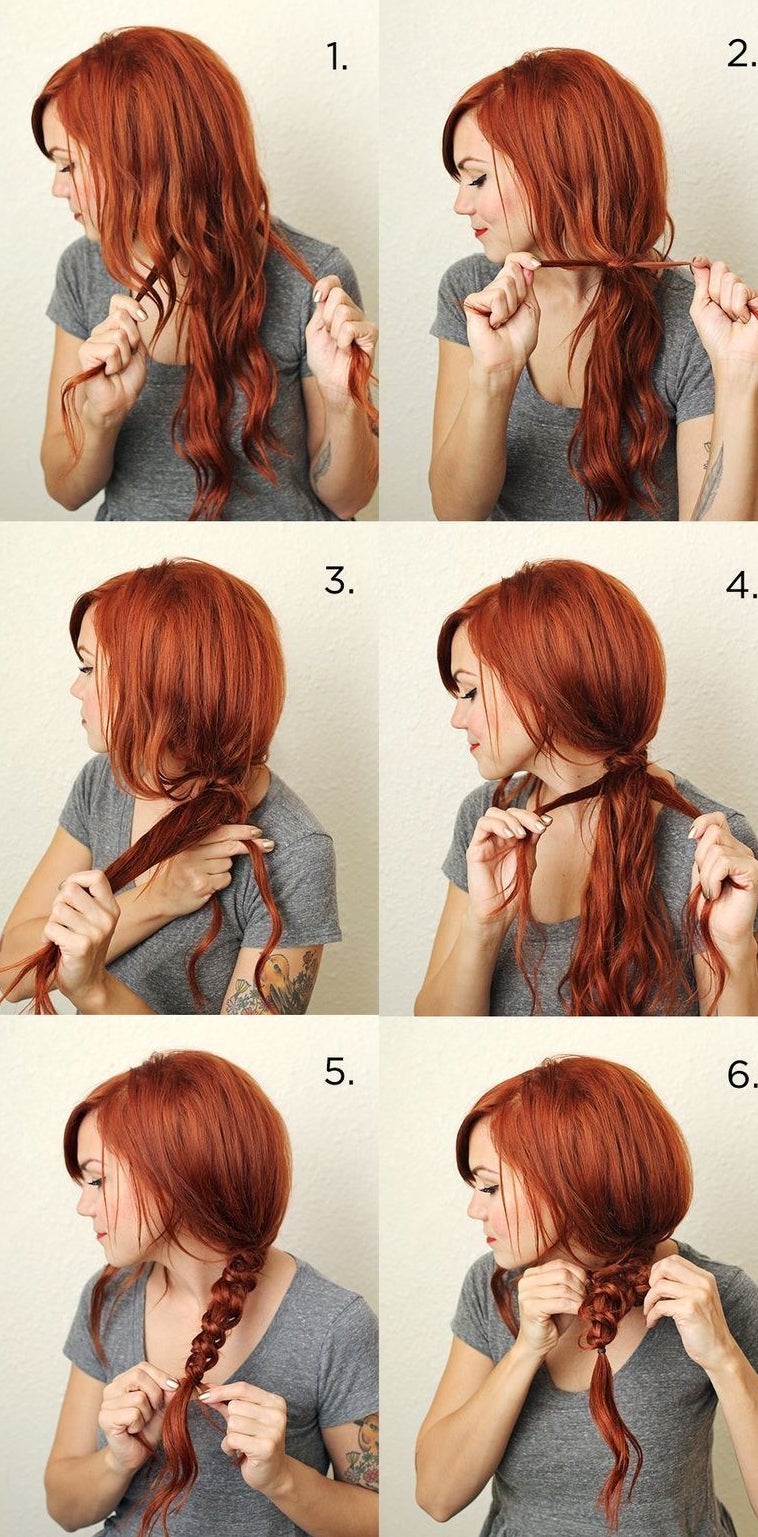 1.

2.

3.

4.

5.

6.