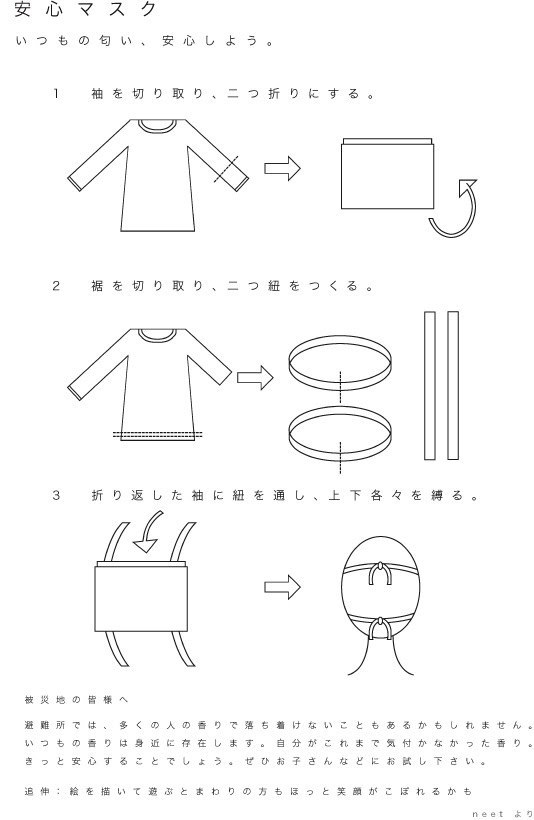 安心マスク

いつもの匂い、安心しよう。

1　袖を切り取り、二つ折りにする。

2　裾を切り取り、二つ紐をつくる。

3　折り返した袖に紐を通し、上下各々を縛る。

被災地の皆様へ

避難所では、多くの人の香りで落ち着けないこともあるかもしれません。いつもの香りは身近に存在します。自分がこれまで気付かなかった香り。きっと安心することでしょう。ぜひお子さんなどにお試し下さい。

追伸：絵を描いて遊ぶとまわりの方もほっと笑顔がこぼれるかも

neet より