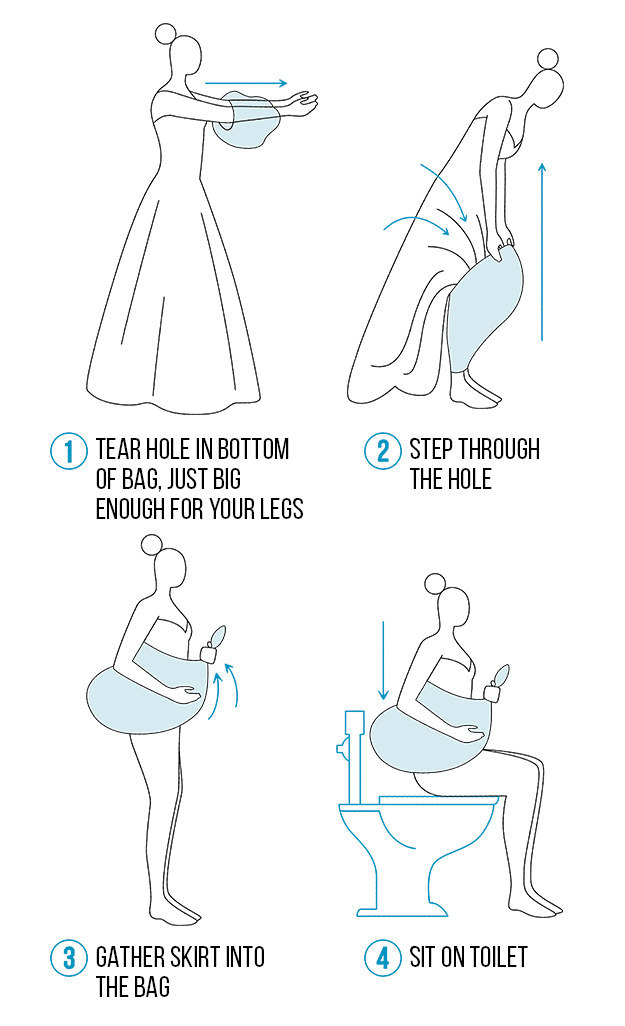 1 TEAR HOLE IN BOTTOM OF BAG, JUST BIG ENOUGH FOR YOUR LEGS

2 STEP THROUGH THE HOLE

3 GATHER SKIRT INTO THE BAG

4 SIT ON TOILET