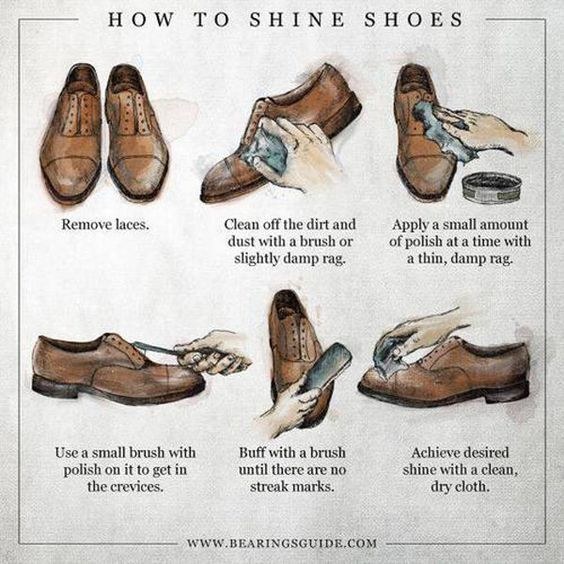 HOW TO SHINE SHOES

Remove laces.

Clean off the dirt and dust with a brush or slightly damp rag.

Apply a small amount of polish at a time with a thin, damp rag.

Use a small brush with polish on it to get in the crevices.

Buff with a brush until there are no streak marks.

Achieve desired shine with a clean, dry cloth.

WWW.BEARINGSGUIDE.COM