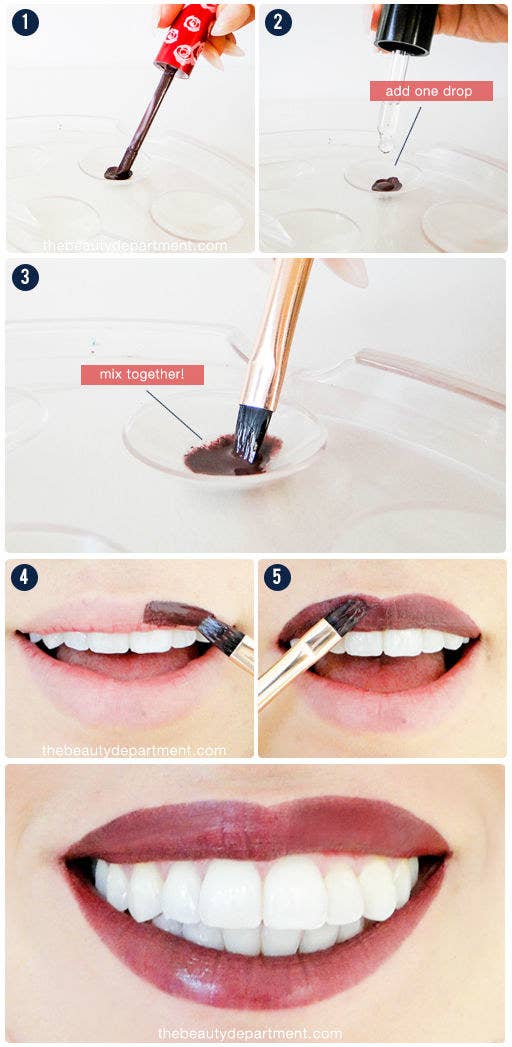 1

thebeautydepartment.com

2

add one drop

3

mix together!

4

thebeautydepartment.com

5

thebeautydepartment.com