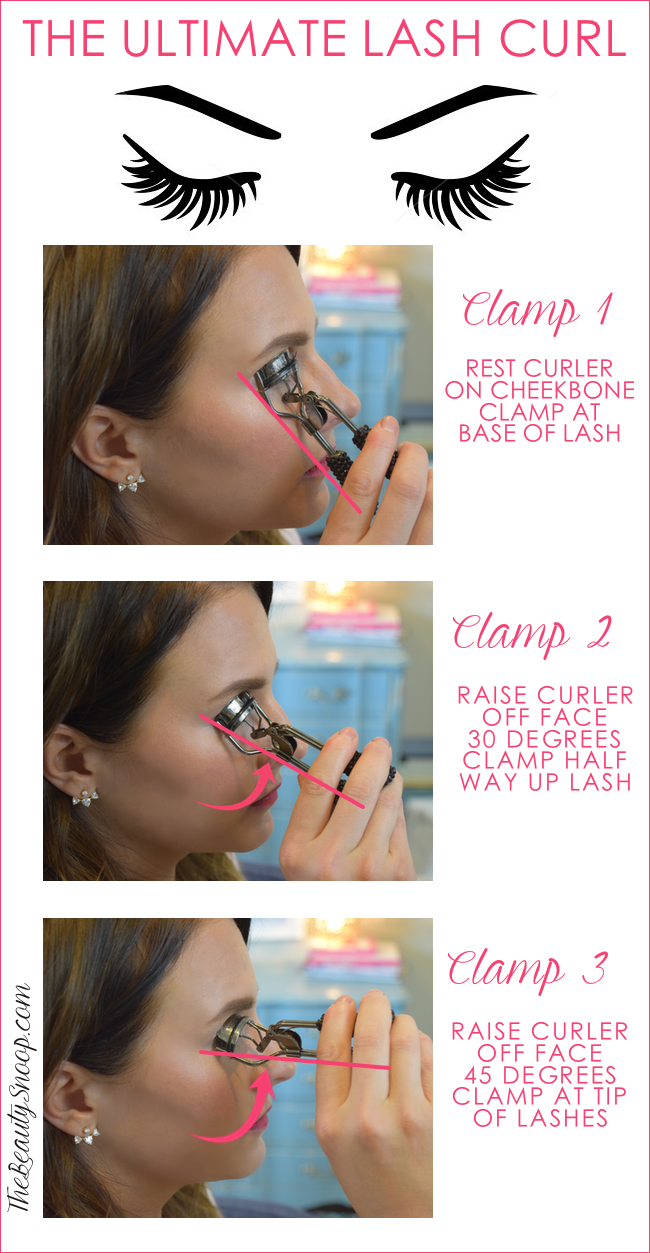 THE ULTIMATE LASH CURL

Clamp 1

REST CURLER ON CHEEKBONE CLAMP AT BASE OF LASH

Clamp 2

RAISE CURLER OFF FACE 30 DEGREES CLAMP HALF WAY UP LASH

Clamp 3

RAISE CURLER OFF FACE 45 DEGREES CLAMP AT TIP OF LASHES

TheBeautySnoop.com