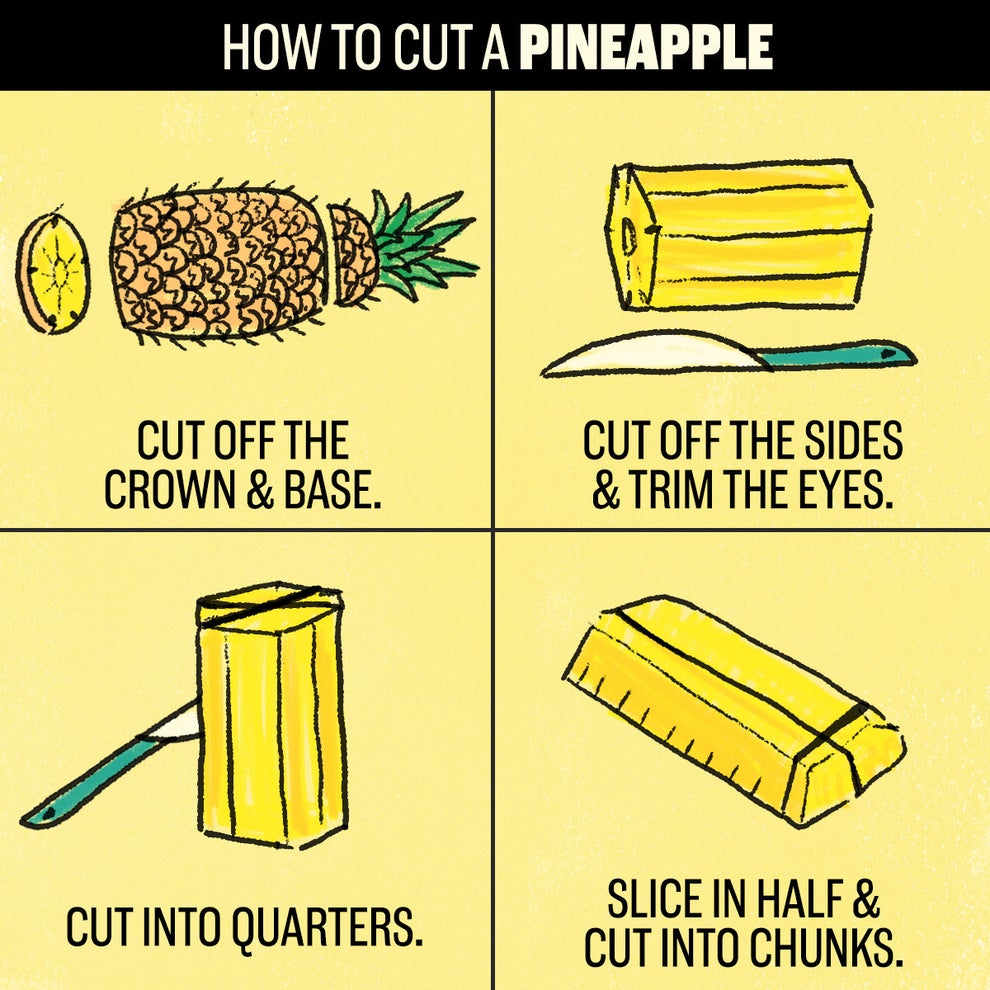 HOW TO CUT A PINEAPPLE

CUT OFF THE CROWN & BASE.

CUT OFF THE SIDES & TRIM THE EYES.

CUT INTO QUARTERS.

SLICE IN HALF & CUT INTO CHUNKS.