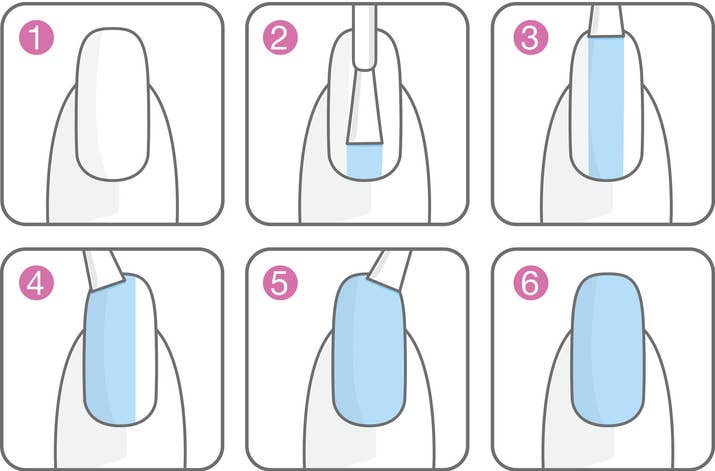 1

2

3

4

5

6