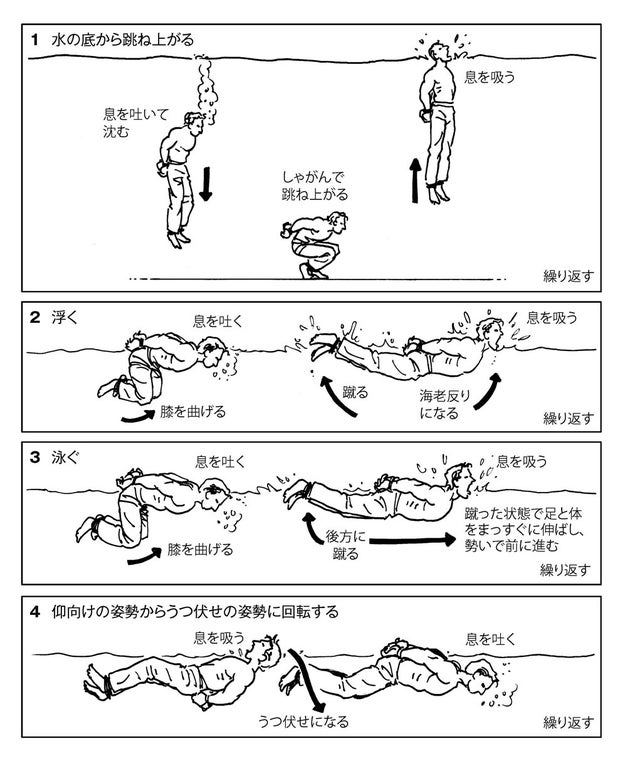 1 水の底から跳ね上がる

息を吐いて沈む

しゃがんで跳ね上がる

息を吸う

繰り返す

2 浮く

息を吐く

膝を曲げる

蹴る

海老反りになる

息を吸う

繰り返す

3 泳ぐ

息を吐く

膝を曲げる

後方に蹴る

息を吸う

蹴った状態で足と体をまっすぐに伸ばし、勢いで前に進む

繰り返す

4 仰向けの姿勢からうつ伏せの姿勢に回転する

息を吸う

うつ伏せになる

息を吐く

繰り返す