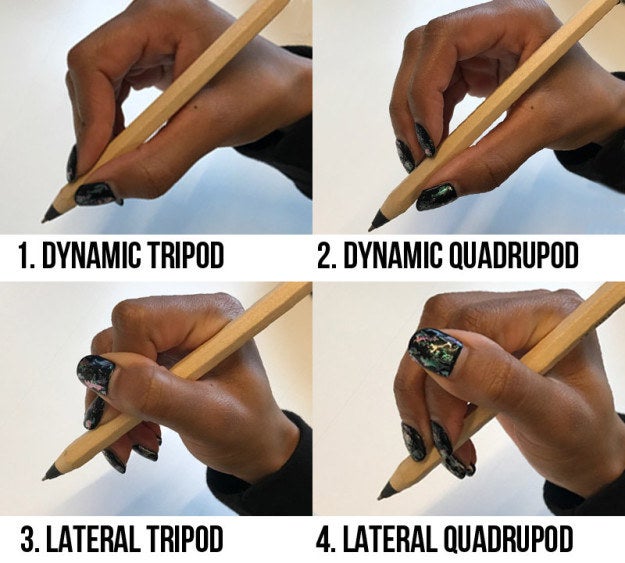 1. DYNAMIC TRIPOD

2. DYNAMIC QUADRUPOD

3. LATERAL TRIPOD

4. LATERAL QUADRUPOD