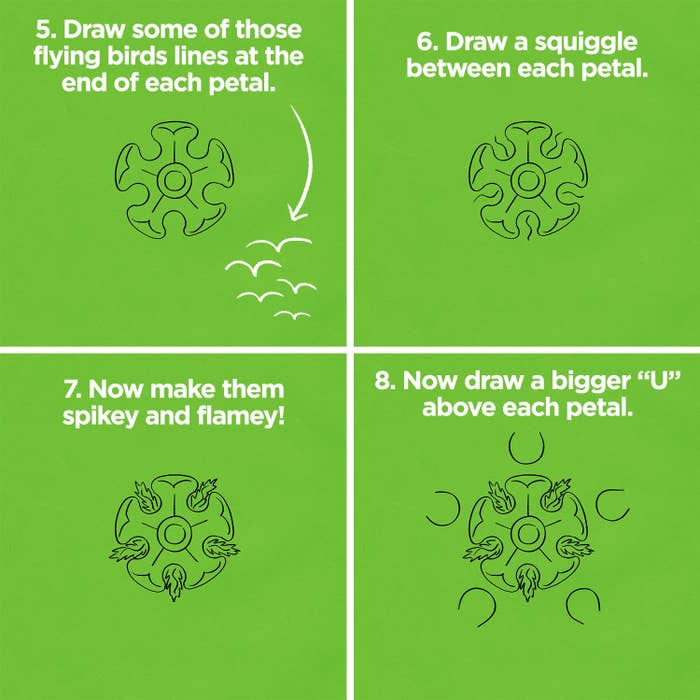 5. Draw some of those flying birds lines at the end of each petal.

6. Draw a squiggle between each petal.

7. Now make them spikey and flamey!

8. Now draw a bigger “U” above each petal.