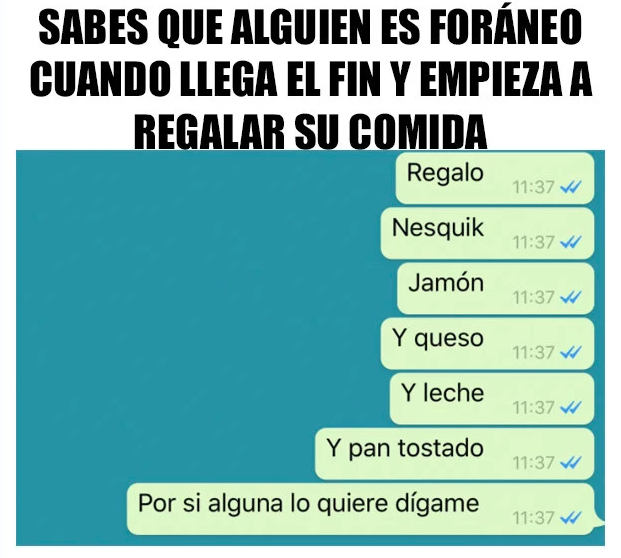 SABES QUE ALGUIEN ES FORÁNEO CUANDO LLEGA EL FIN Y EMPIEZA A REGALAR SU COMIDA

Regalo 11:37

Nesquik 11:37

Jamón 11:37

Y queso 11:37

Y leche 11:37

Y pan tostado 11:37

Por si alguna lo quiere dígame 11:37