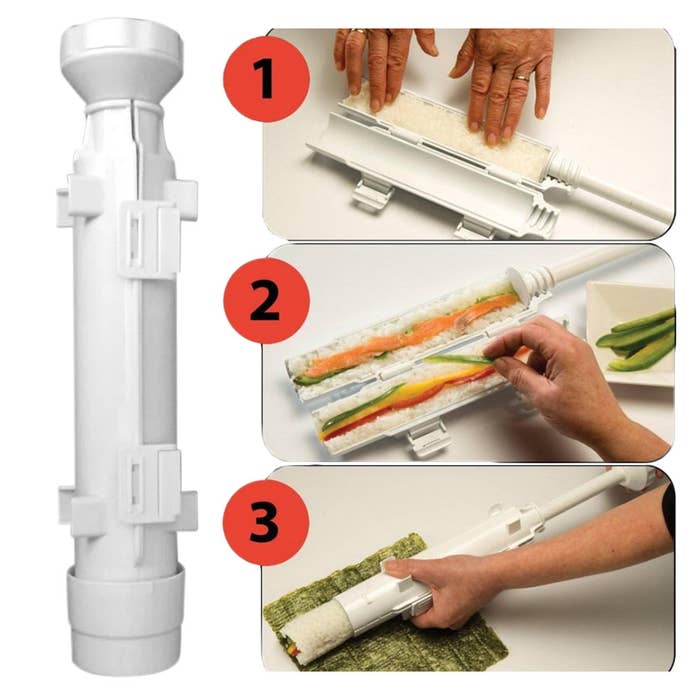 1

2

3