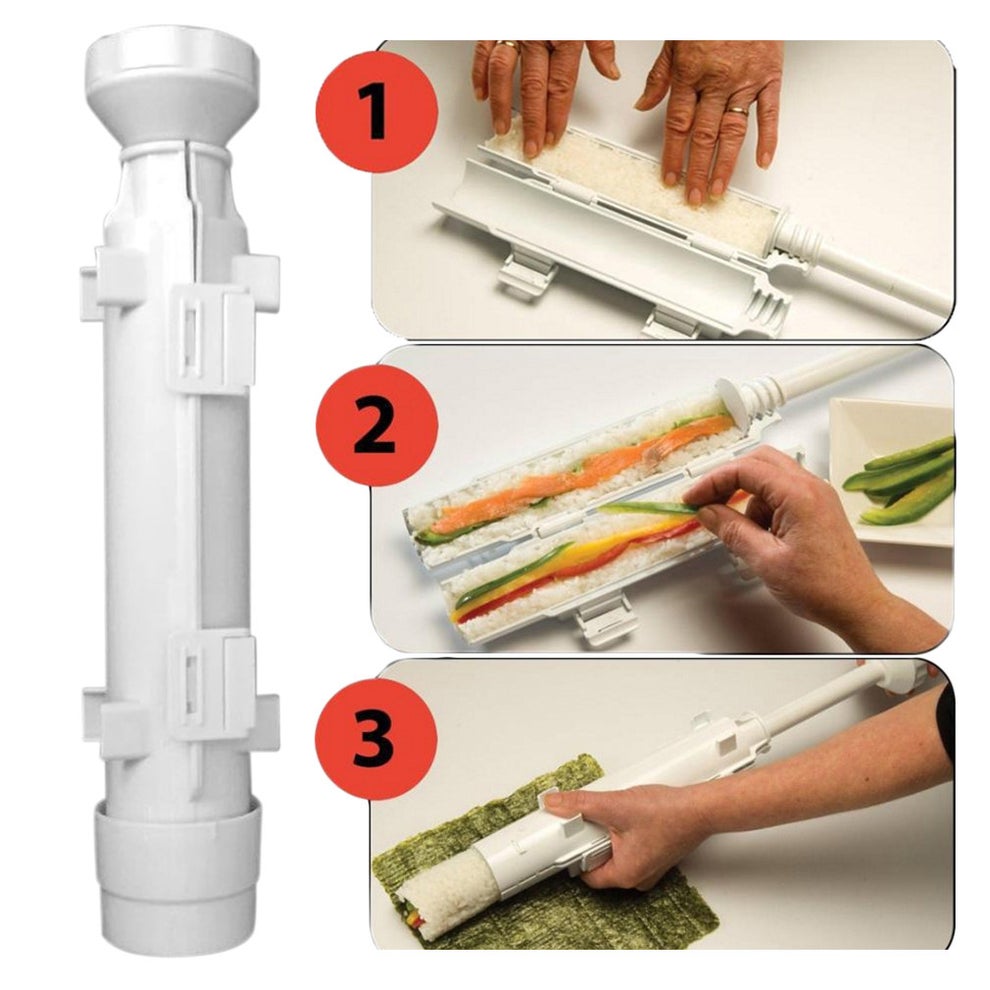 1

2

3