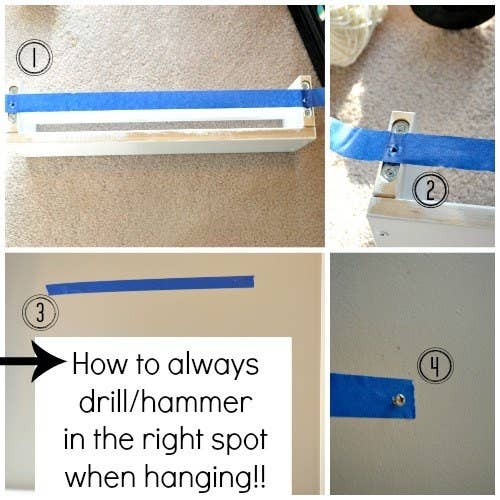 1

2

3

How to always drill/hammer in the right spot when hanging!!

4