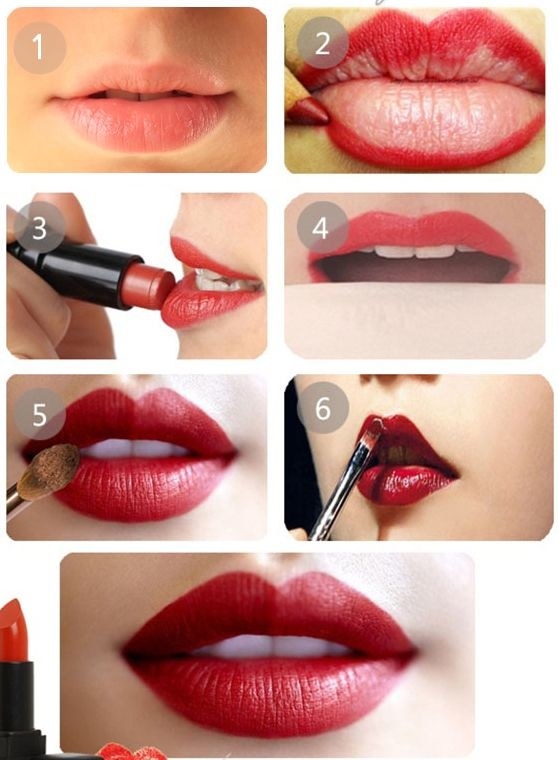 1

2

3

4

5

6