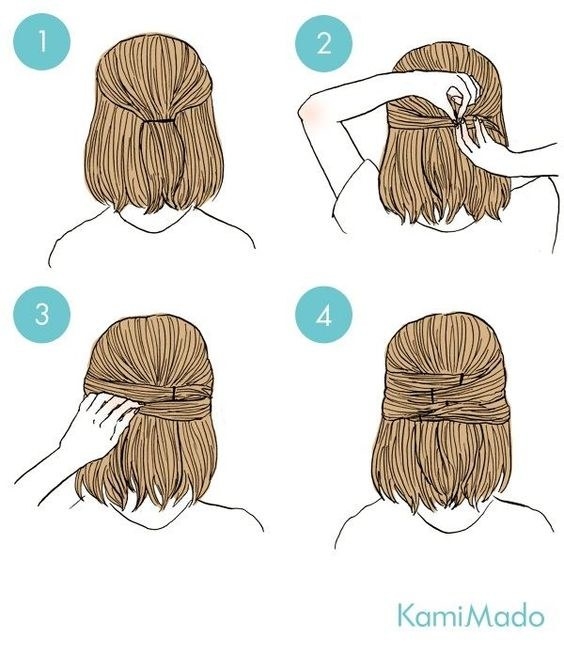 1

2

3

4

KamiMado