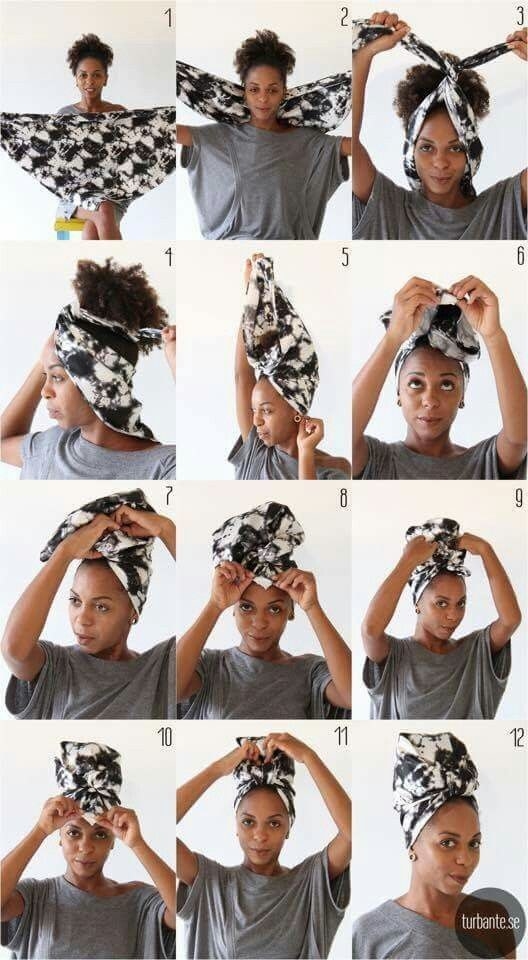 1
2
3
4
5
6
7
8
9
10
11
12
turbante.se