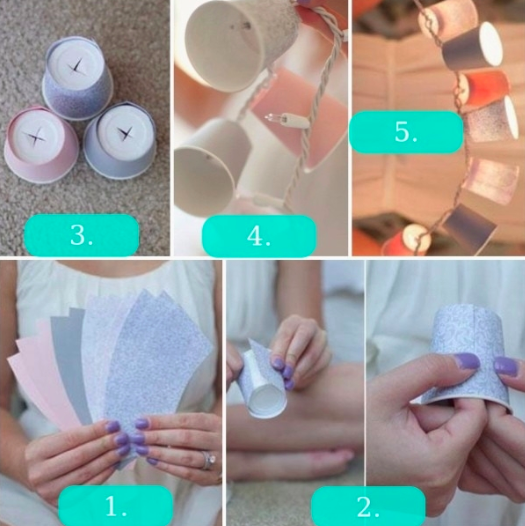 3.

4.

5.

1.

2.