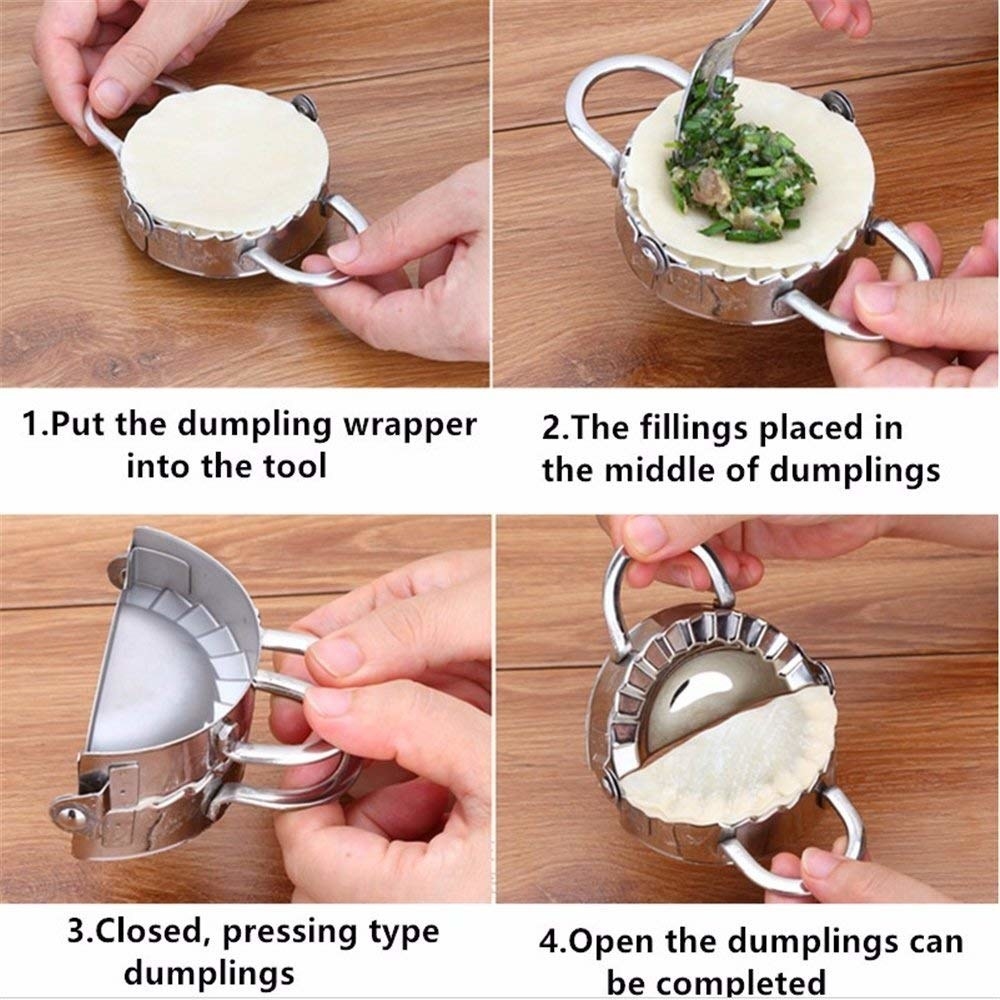 1.Put the dumpling wrapper into the tool

2.The fillings placed in the middle of dumplings

3.Closed, pressing type dumplings

4.Open the dumplings can be completed