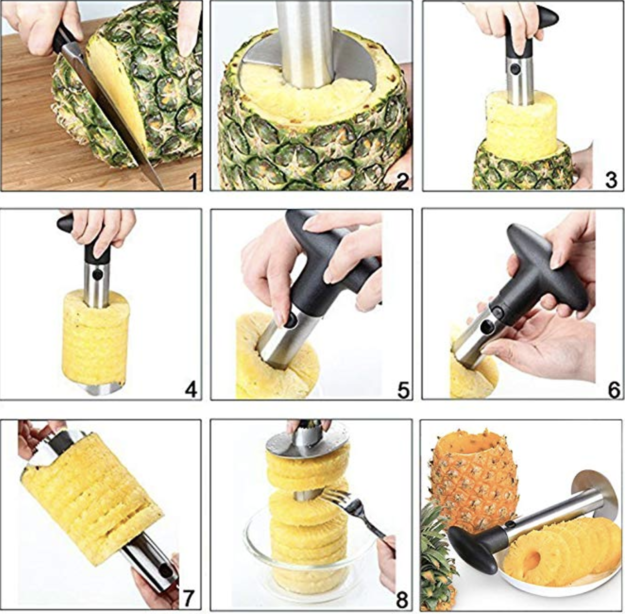 1
2
3
4
5
6
7
8