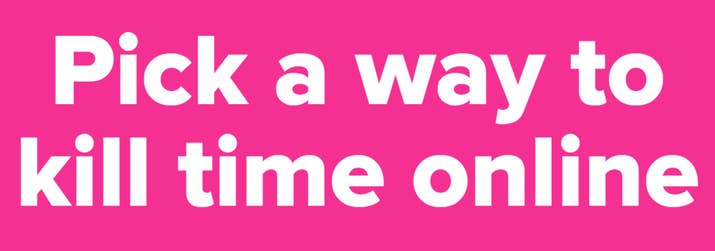 Pick a way to kill time online