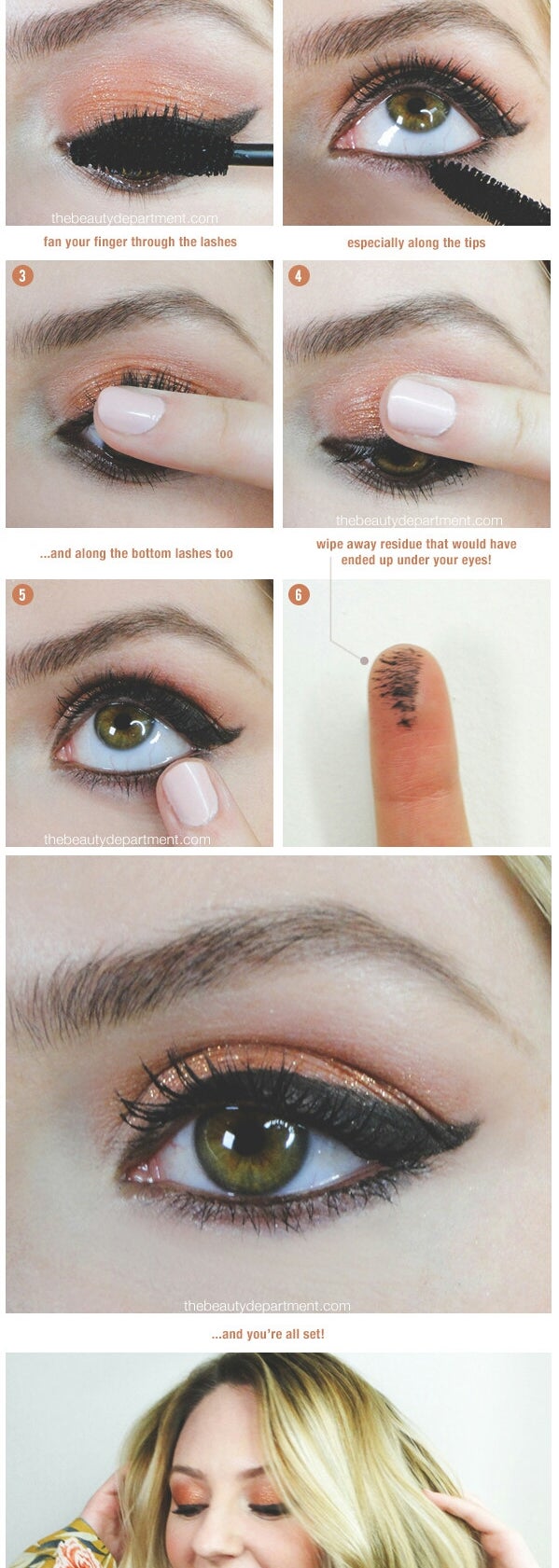 thebeautydepartment.com

fan your finger through the lashes

especially along the tips

3

4

thebeautydepartment.com

...and along the bottom lashes too

wipe away residue that would have ended up under your eyes!

5

6

thebeautydepartment.com

thebeautydepartment.com

...and you're all set!