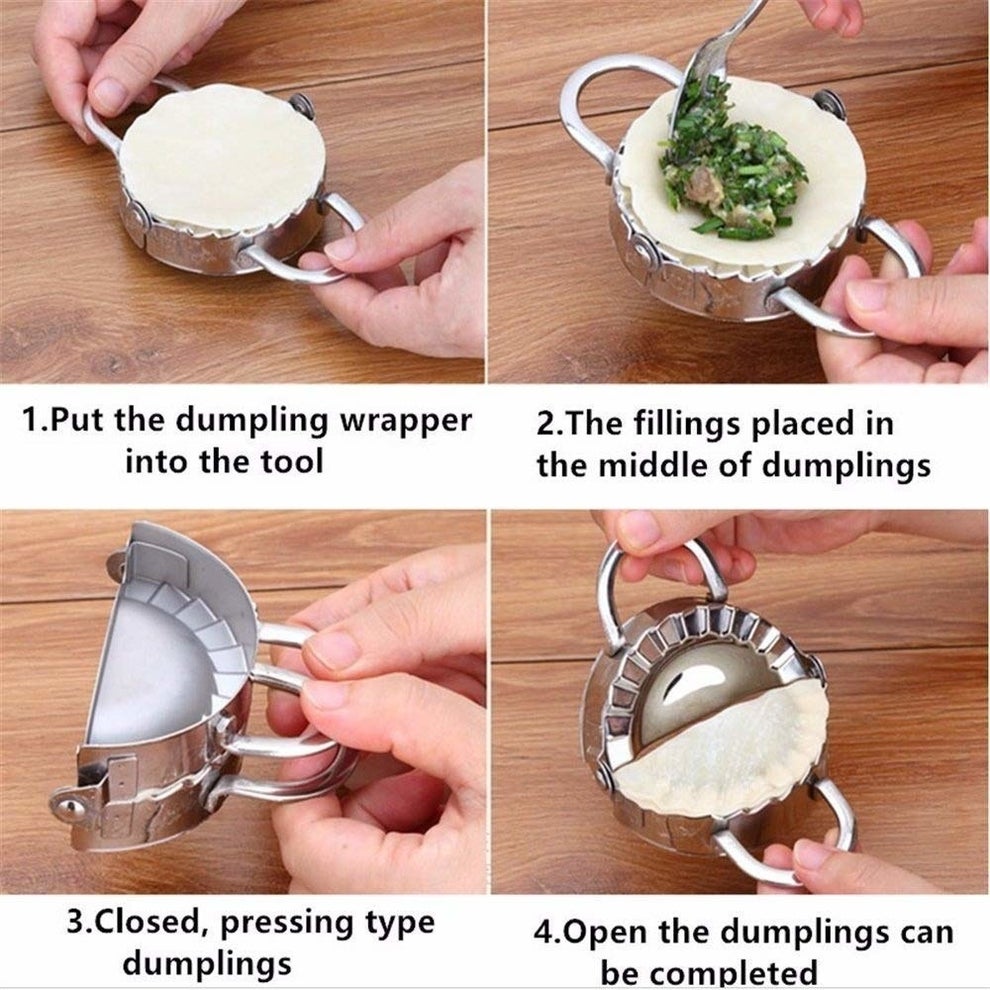 1.Put the dumpling wrapper into the tool

2.The fillings placed in the middle of dumplings

3.Closed, pressing type dumplings

4.Open the dumplings can be completed