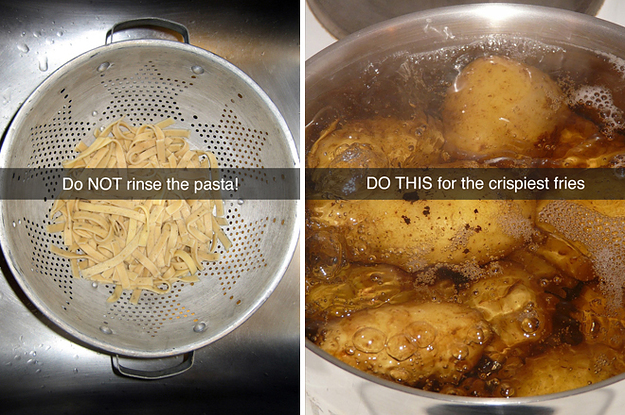 Do NOT rinse the pasta!

DO THIS for the crispiest fries