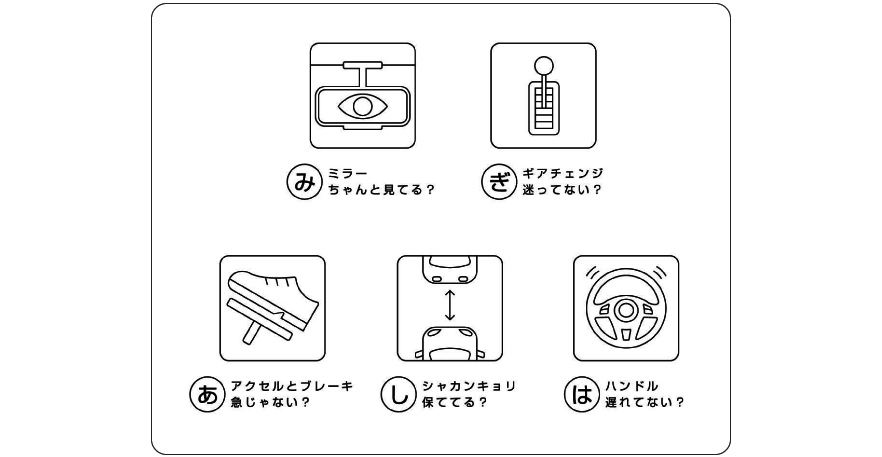 み ミラー
ちゃんと見てる？

ぎ ギアチェンジ
迷ってない？

あ アクセルとブレーキ
急じゃない？

し シャカンキョリ
保ててる？

は ハンドル
遅れてない？