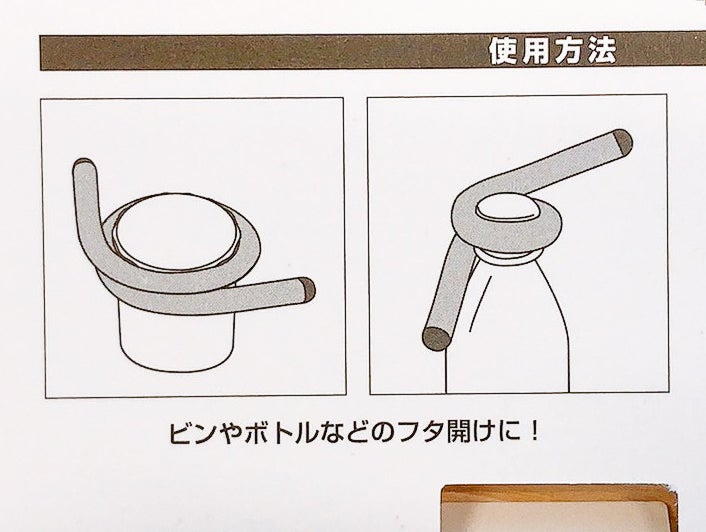 使用方法

ビンやボトルなどのフタ開けに！