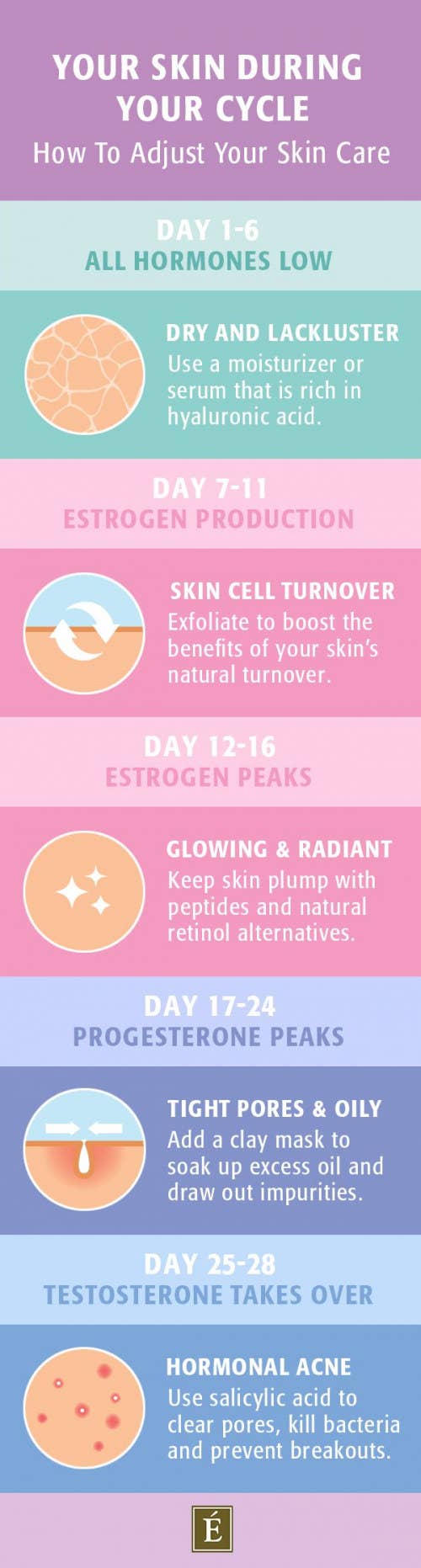 YOUR SKIN DURING YOUR CYCLE
How To Adjust Your Skin Care

DAY 1-6
ALL HORMONES LOW

DRY AND LACKLUSTER
Use a moisturizer or serum that is rich in hyaluronic acid.

DAY 7-11
ESTROGEN PRODUCTION

SKIN CELL TURNOVER
Exfoliate to boost the benefits of your skin's natural turnover.

DAY 12-16
ESTROGEN PEAKS

GLOWING & RADIANT
Keep skin plump with peptides and natural retinol alternatives.

DAY 17-24
PROGESTERONE PEAKS

TIGHT PORES & OILY
Add a clay mask to soak up excess oil and draw out impurities.

DAY 25-28
TESTOSTERONE TAKES OVER

HORMONAL ACNE
Use salicylic acid to clear pores, kill bacteria and prevent breakouts.

É