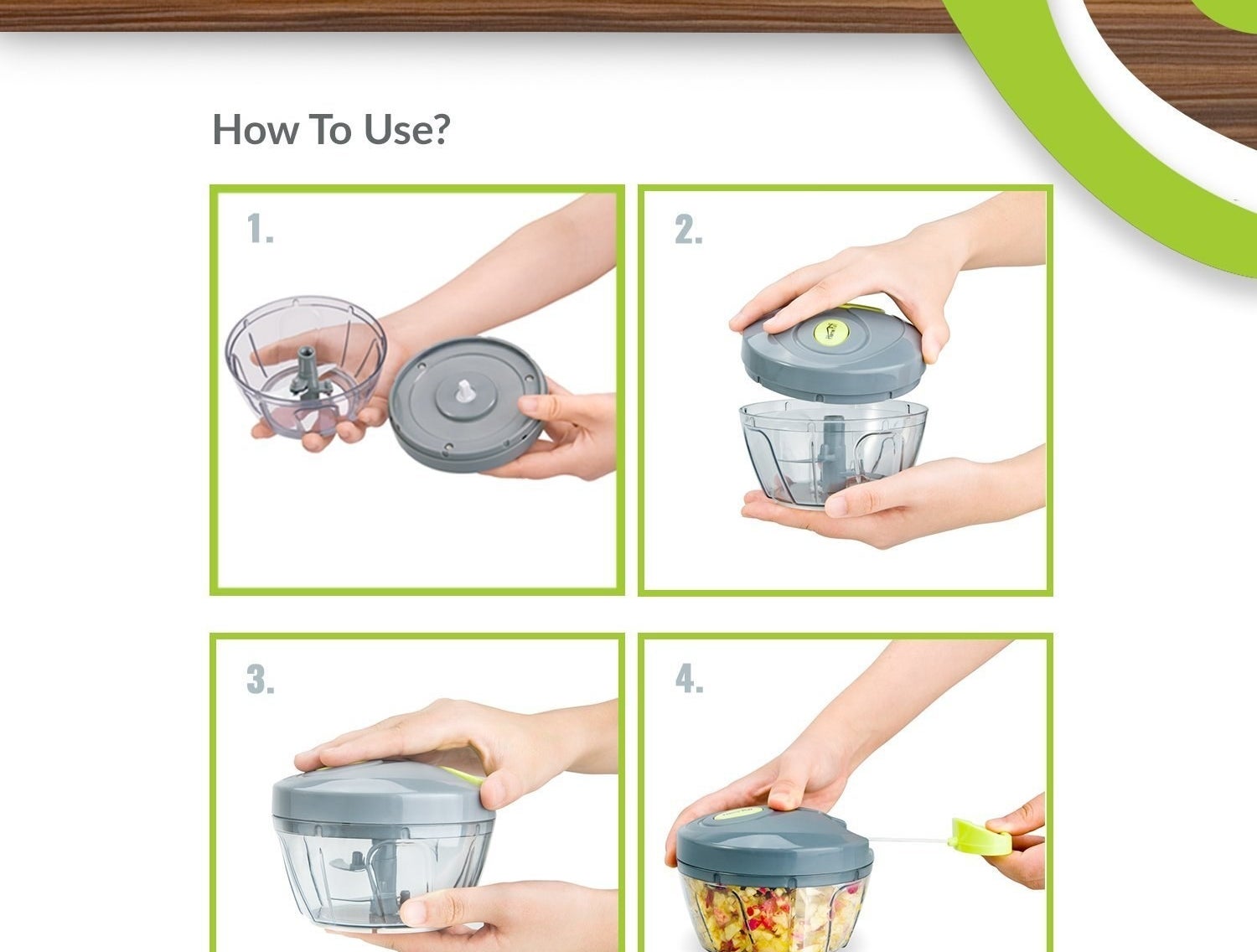 How To Use?

1.

2.

3.

4.