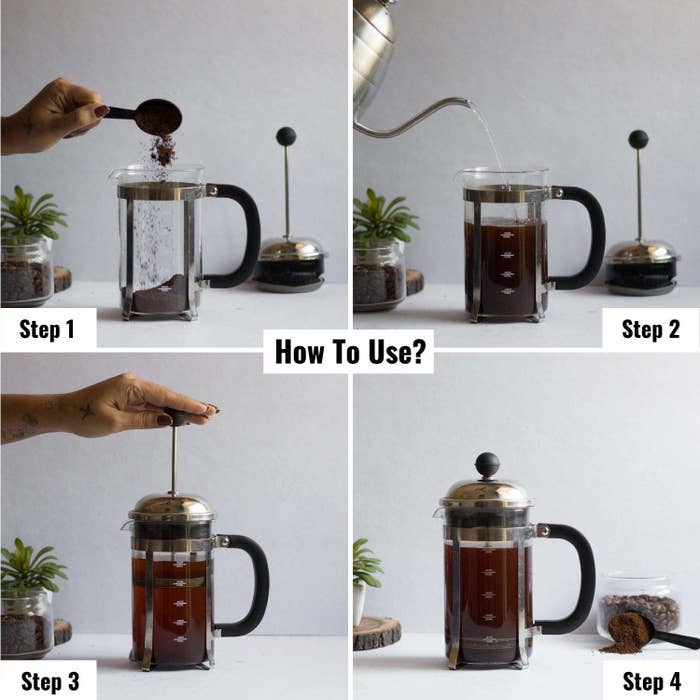 Step 1

Step 2

How To Use?

Step 3

Step 4